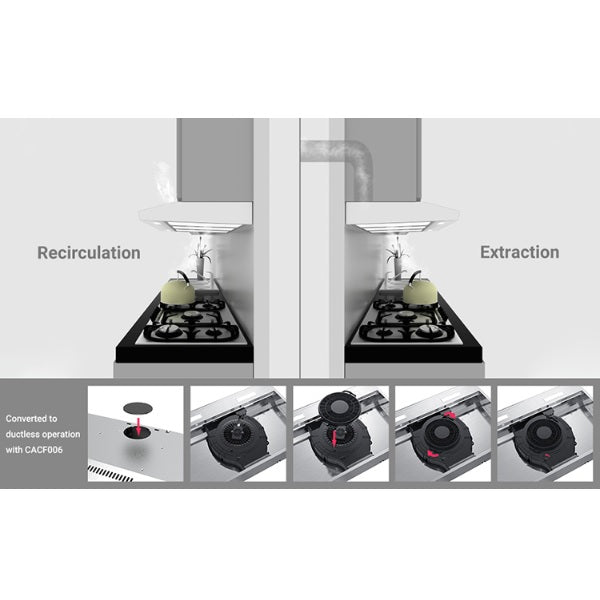 Recirculation

Extraction

Converted to ductless operation with CACF006