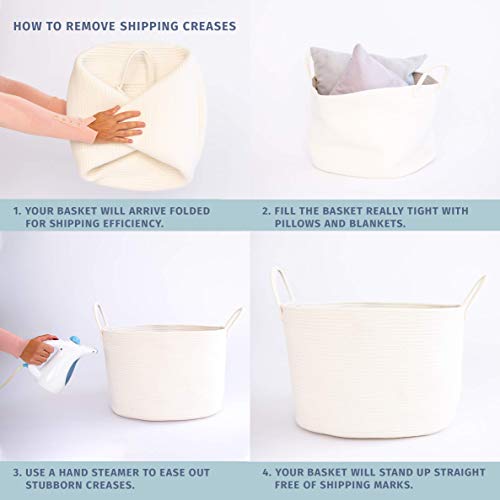 HOW TO REMOVE SHIPPING CREASES

1. YOUR BASKET WILL ARRIVE FOLDED FOR SHIPPING EFFICIENCY.

2. FILL THE BASKET REALLY TIGHT WITH PILLOWS AND BLANKETS.

3. USE A HAND STEAMER TO EASE OUT STUBBORN CREASES.

4. YOUR BASKET WILL STAND UP STRAIGHT FREE OF SHIPPING MARKS.