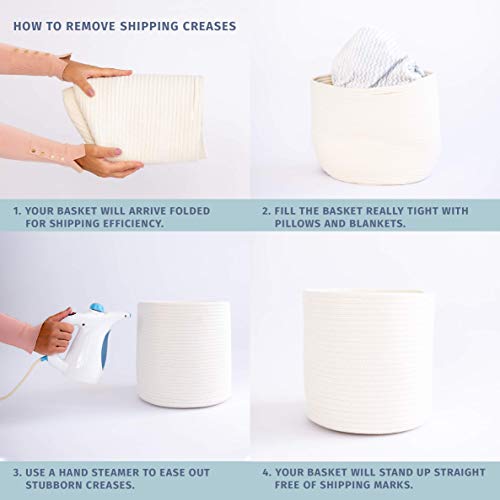 HOW TO REMOVE SHIPPING CREASES

1. YOUR BASKET WILL ARRIVE FOLDED FOR SHIPPING EFFICIENCY.

2. FILL THE BASKET REALLY TIGHT WITH PILLOWS AND BLANKETS.

3. USE A HAND STEAMER TO EASE OUT STUBBORN CREASES.

4. YOUR BASKET WILL STAND UP STRAIGHT FREE OF SHIPPING MARKS.